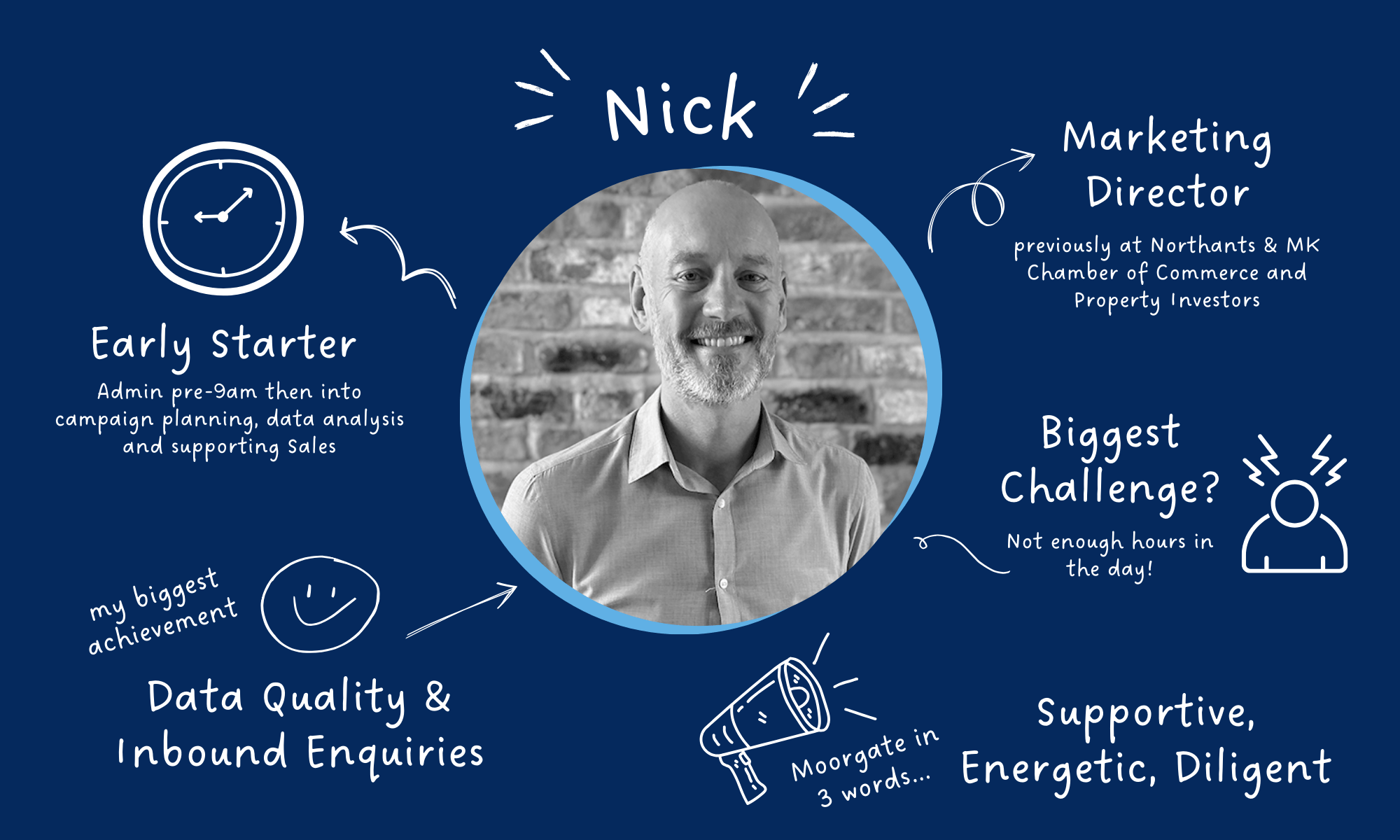 Nick

Early Starter

Admin pre-9am then into campaign planning, data analysis and supporting Sales

Marketing Director

previously at Northants & MK Chamber of Commerce and Property Investors

Biggest Challenge?

Not enough hours in the day!

my biggest achievement

Data Quality & Inbound Enquiries

Moorgate in 3 words...

Supportive, Energetic, Diligent